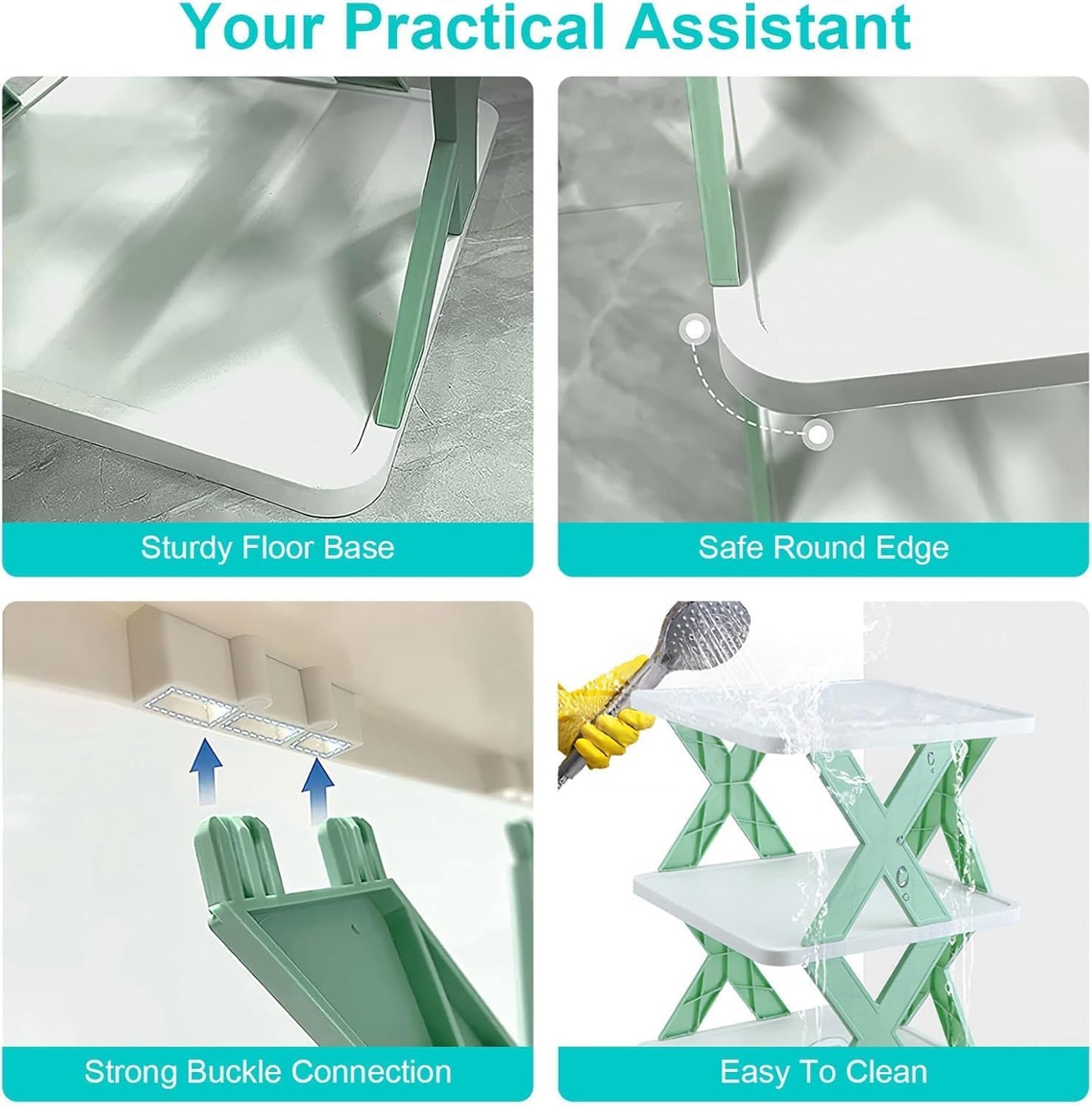 Your Practical Assistant

Sturdy Floor Base

Safe Round Edge

Strong Buckle Connection

Easy To Clean